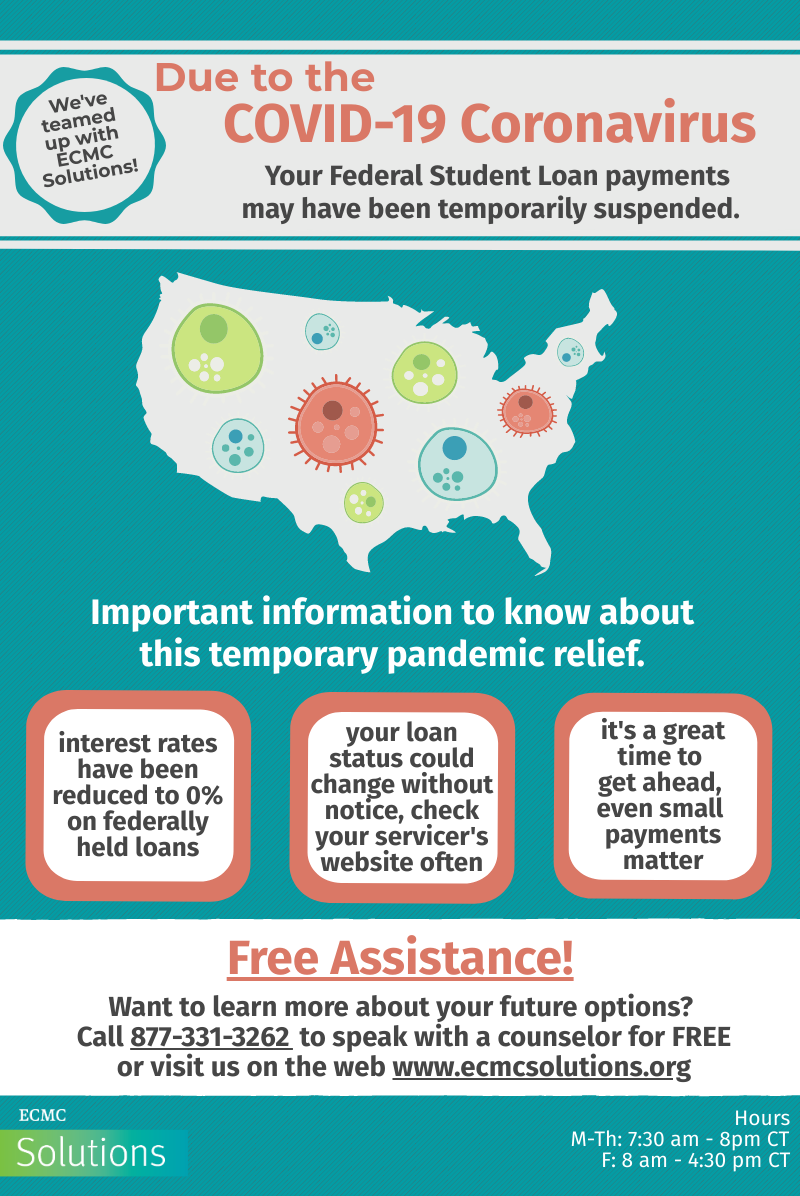 We've teamed up with ECMC Solutions!

Due to the
COVID-19 Coronavirus

Your Federal Student Loan payments may have been temporarily suspended.

Important information to know about this temporary pandemic relief.

interest rates have been reduced to 0% on federally held loans

your loan status could change without notice, check your servicer's website often

it's a great time to get ahead, even small payments matter

Free Assistance!

Want to learn more about your future options? Call 877-331-3262 to speak with a counselor for FREE or visit us on the web www.ecmcsolutions.org

ECMC
Solutions

Hours
M-Th: 7:30 am - 8pm CT
F: 8 am - 4:30 pm CT